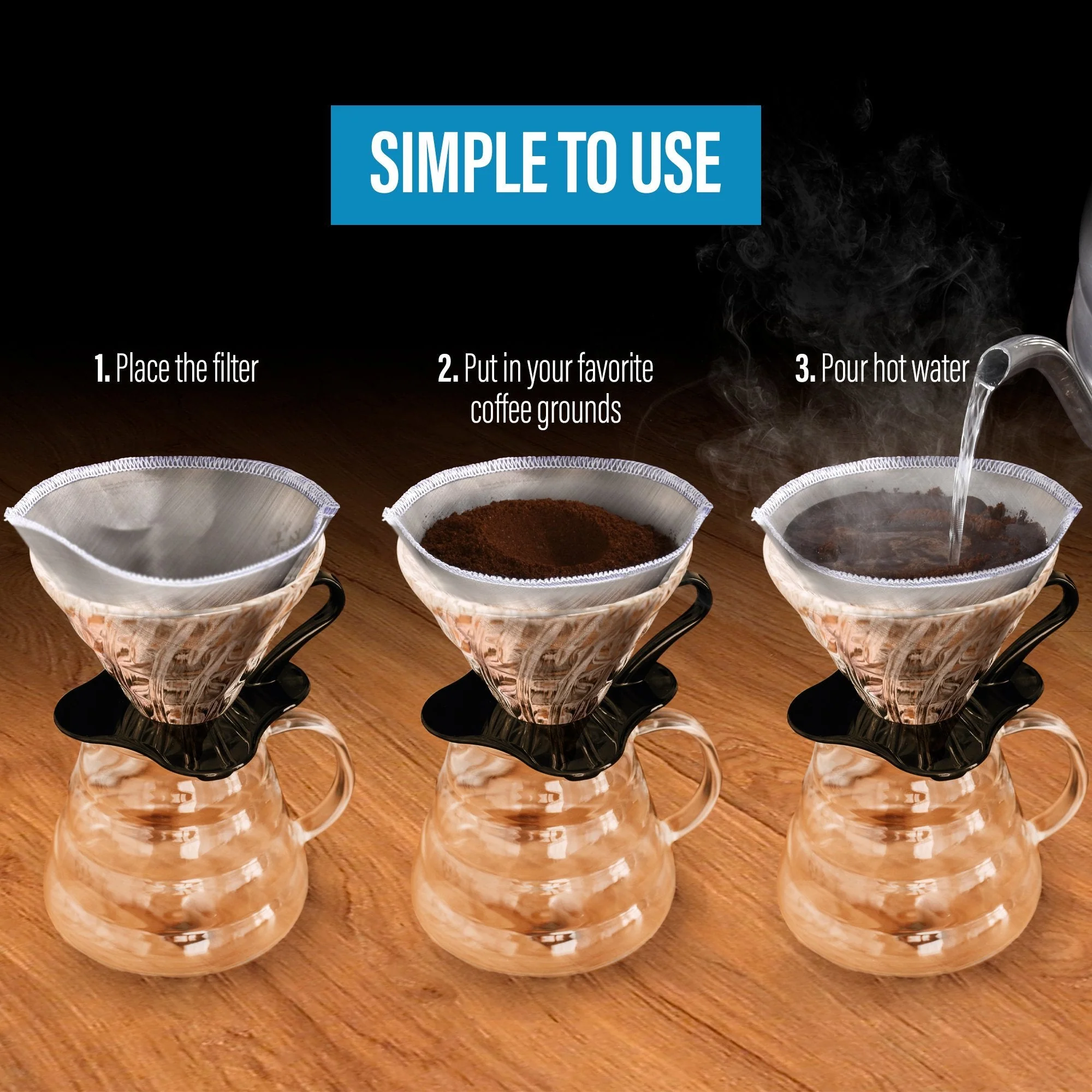 SIMPLE TO USE

1. Place the filter

2. Put in your favorite coffee grounds

3. Pour hot water